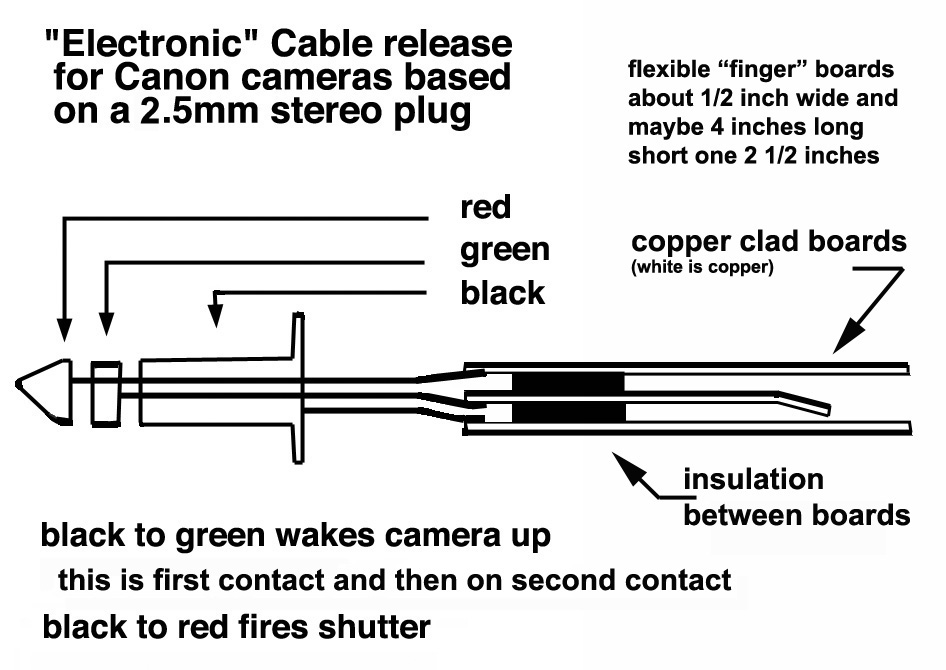 "Electronic" Cable release for Canon cameras based on a 2.5mm stereo plug

flexible “finger” boards about 1/2 inch wide and maybe 4 inches long short one 2 1/2 inches

red
green
black

copper clad boards
(white is copper)

insulation between boards

black to green wakes camera up
this is first contact and then on second contact
black to red fires shutter